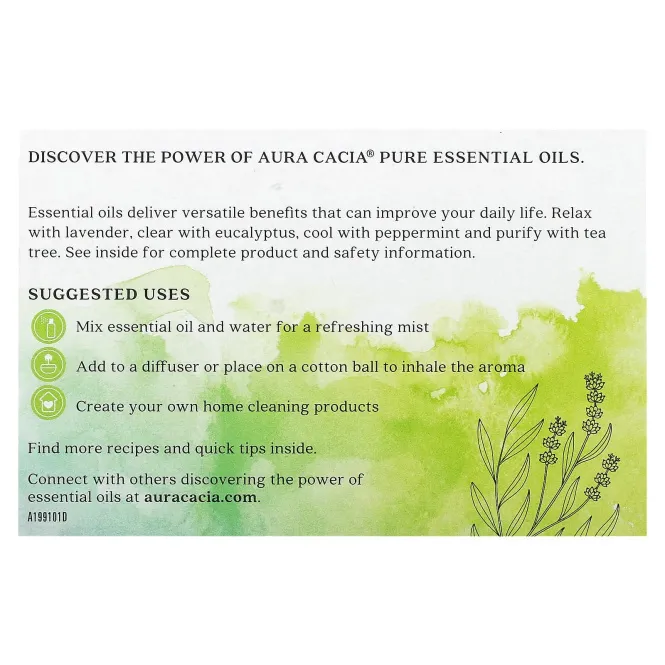 DISCOVER THE POWER OF AURA CACIA® PURE ESSENTIAL OILS.

Essential oils deliver versatile benefits that can improve your daily life. Relax with lavender, clear with eucalyptus, cool with peppermint and purify with tea tree. See inside for complete product and safety information.

SUGGESTED USES

Mix essential oil and water for a refreshing mist

Add to a diffuser or place on a cotton ball to inhale the aroma

Create your own home cleaning products

Find more recipes and quick tips inside.

Connect with others discovering the power of essential oils at auracacia.com.

A199101D